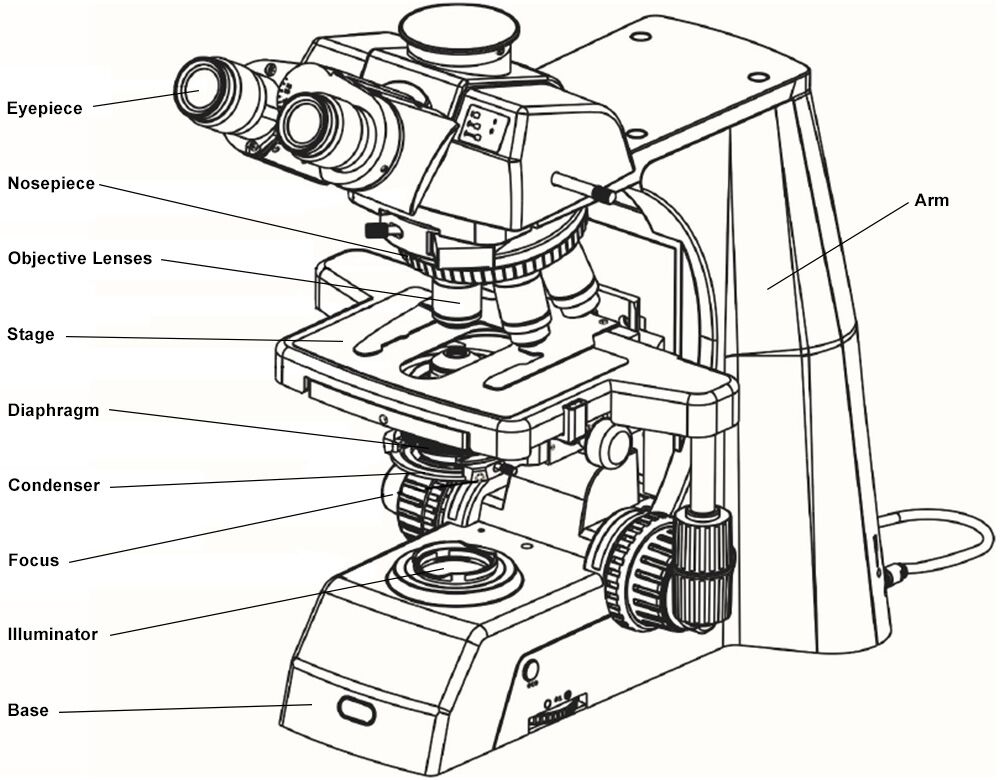 Eyepiece
Nosepiece
Objective Lenses
Stage
Diaphragm
Condenser
Focus
Illuminator
Base
Arm